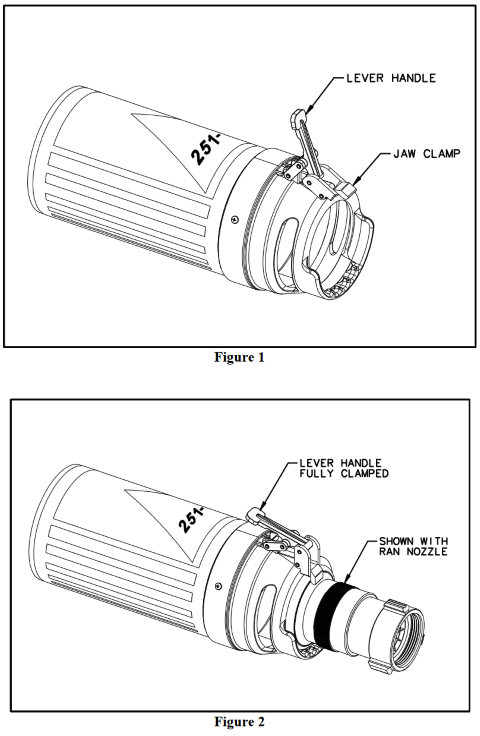 LEVER HANDLE

JAW CLAMP

251-

Figure 1

LEVER HANDLE FULLY CLAMPED

SHOWN WITH RAN NOZZLE

251-

Figure 2